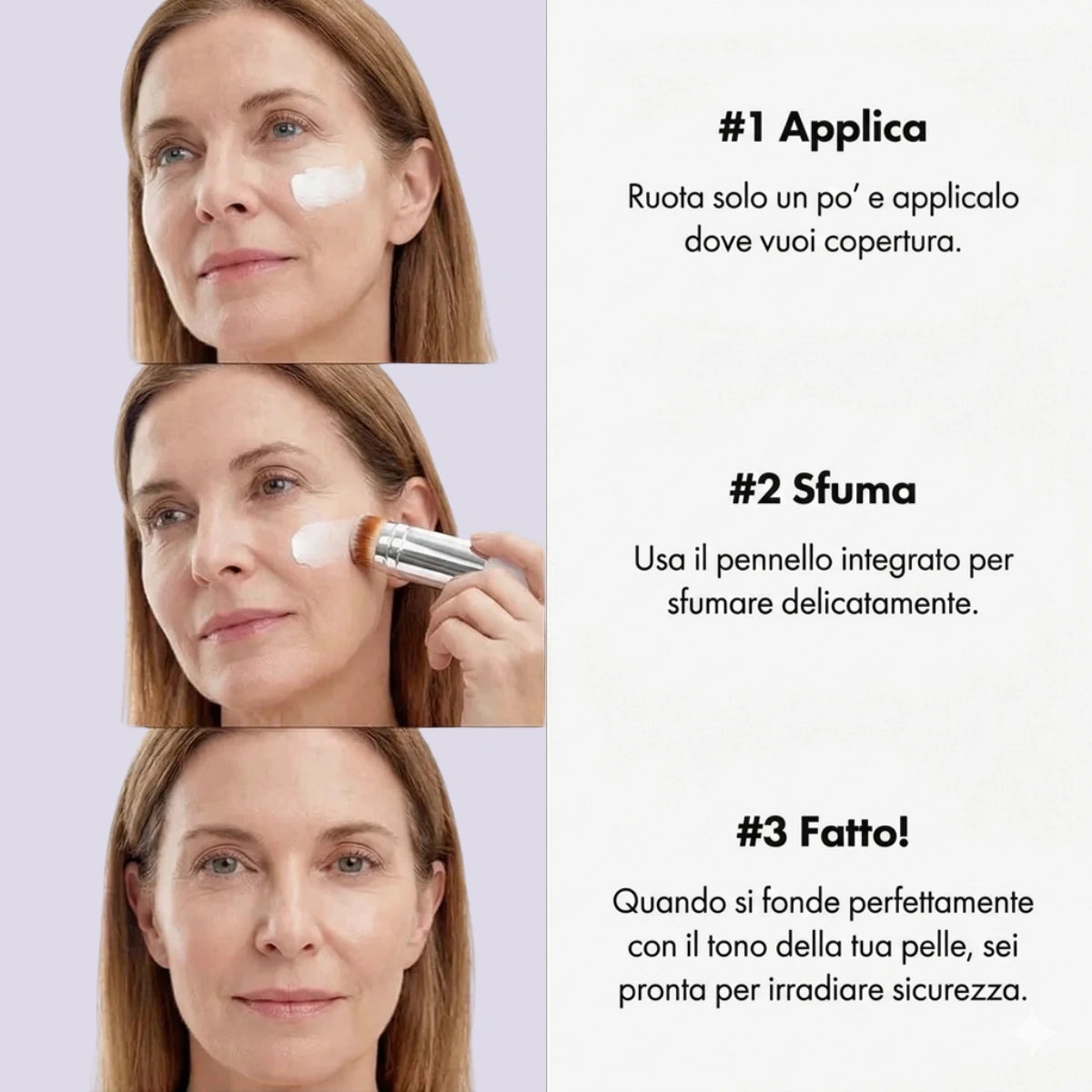 #1 Applica

Ruota solo un po' e applicalo dove vuoi copertura.

#2 Sfuma

Usa il pennello integrato per sfumare delicatamente.

#3 Fatto!

Quando si fonde perfettamente con il tono della tua pelle, sei pronta per irradiare sicurezza.