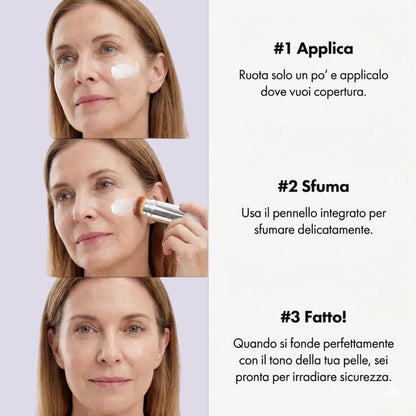 #1 Applica

Ruota solo un po' e applicalo dove vuoi copertura.

#2 Sfuma

Usa il pennello integrato per sfumare delicatamente.

#3 Fatto!

Quando si fonde perfettamente con il tono della tua pelle, sei pronta per irradiare sicurezza.