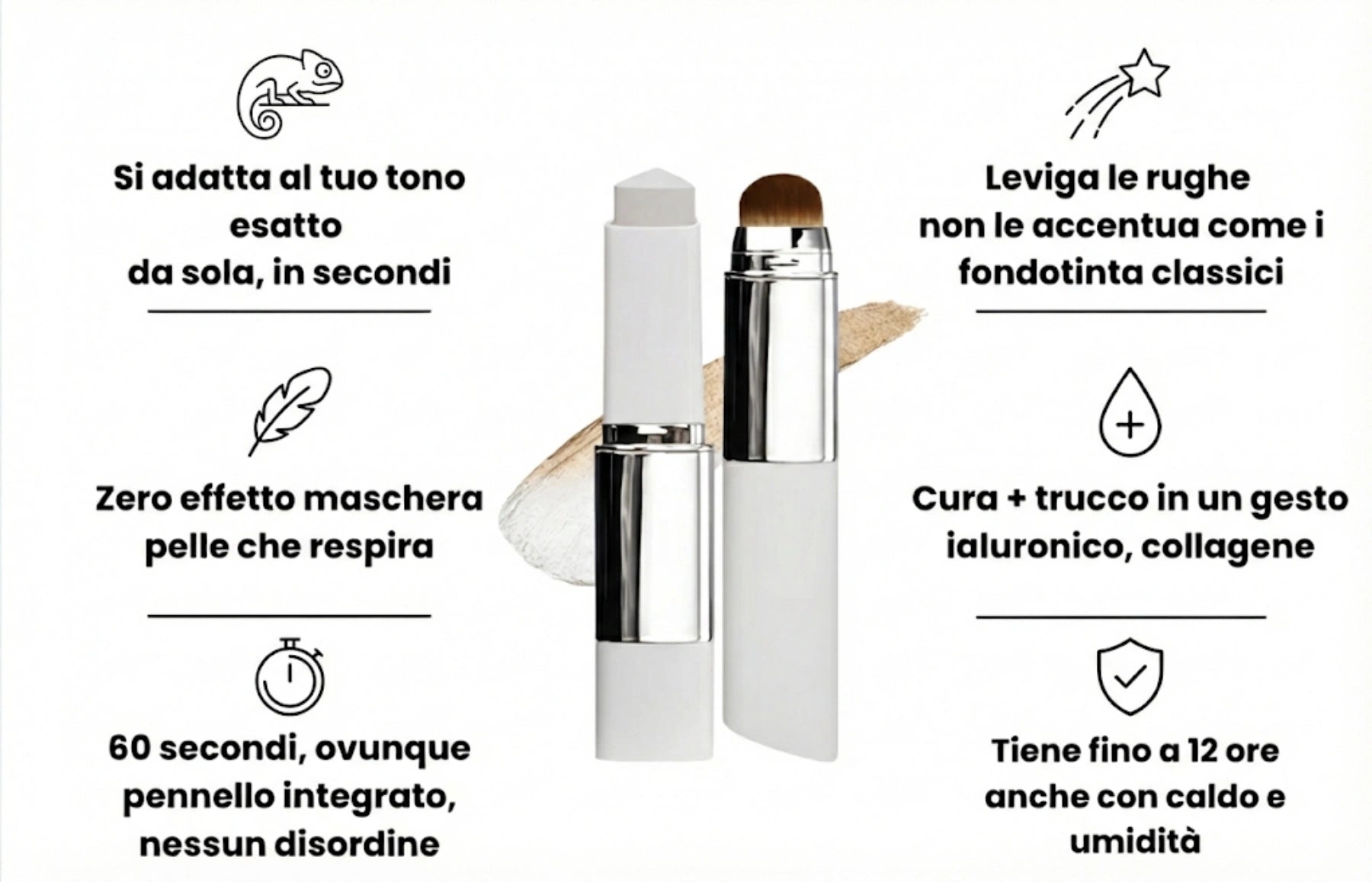 Si adatta al tuo tono esatto da sola, in secondi

Zero effetto maschera pelle che respira

60 secondi, ovunque pennello integrato, nessun disordine

Leviga le rughe non le accentua come i fondotinta classici

Cura + trucco in un gesto ialuronico, collagene

Tiene fino a 12 ore anche con caldo e umidità